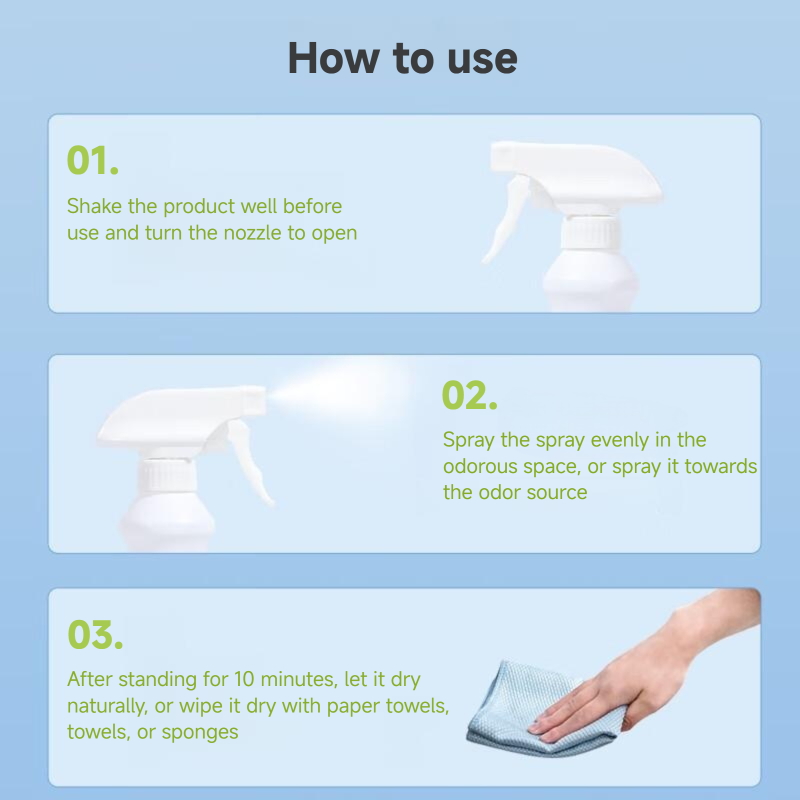 How to use

01.

Shake the product well before use and turn the nozzle to open

02.

Spray the spray evenly in the odorous space, or spray it towards the odor source

03.

After standing for 10 minutes, let it dry naturally, or wipe it dry with paper towels, towels, or sponges