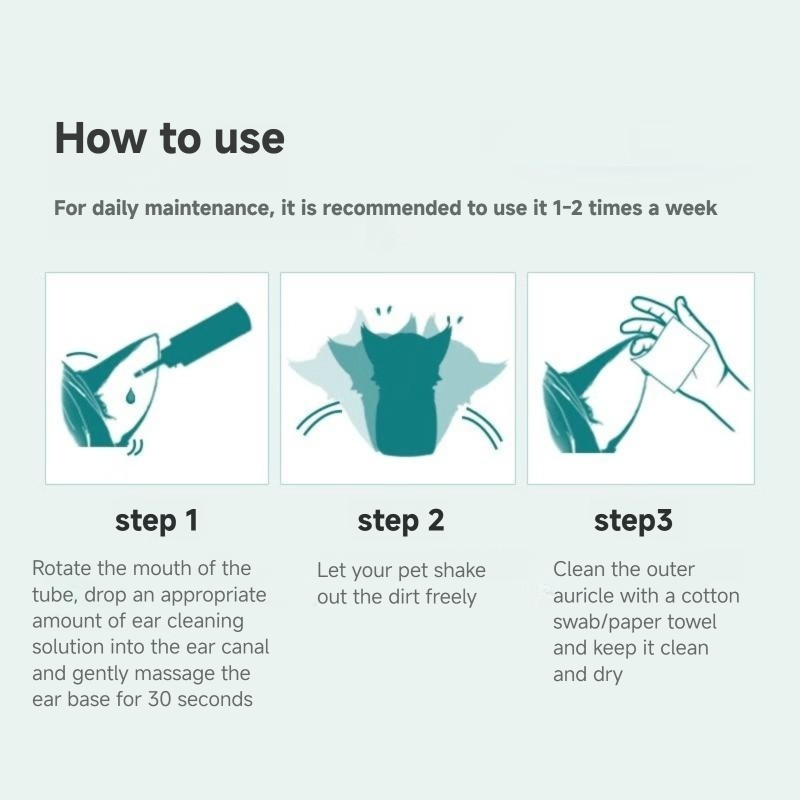 How to use

For daily maintenance, it is recommended to use it 1-2 times a week

step 1

Rotate the mouth of the tube, drop an appropriate amount of ear cleaning solution into the ear canal and gently massage the ear base for 30 seconds

step 2

Let your pet shake out the dirt freely

step3

Clean the outer auricle with a cotton swab/paper towel and keep it clean and dry