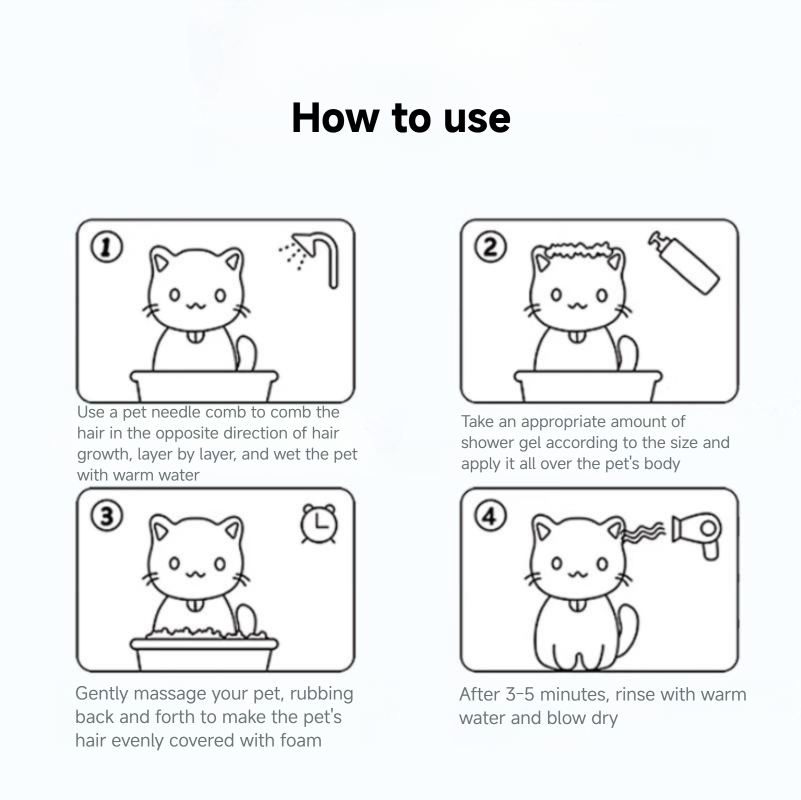 How to use

①

Use a pet needle comb to comb the hair in the opposite direction of hair growth, layer by layer, and wet the pet with warm water

②

Take an appropriate amount of shower gel according to the size and apply it all over the pet's body

③

Gently massage your pet, rubbing back and forth to make the pet's hair evenly covered with foam

④

After 3-5 minutes, rinse with warm water and blow dry